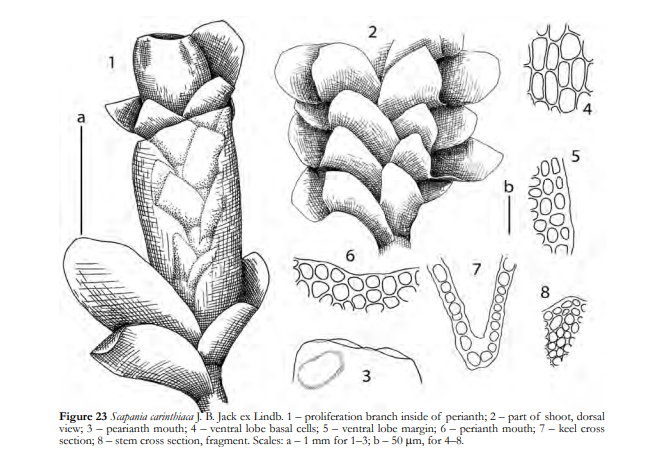 1

a

2

4

5

b

6

7

8

3

**Figure 23** *Scapania carinthiaca* J. B. Jack ex Lindb. 1 – proliferation branch inside of perianth; 2 – part of shoot, dorsal view; 3 – pearianth mouth; 4 – ventral lobe basal cells; 5 – ventral lobe margin; 6 – perianth mouth; 7 – keel cross section; 8 – stem cross section, fragment. Scales: a – 1 mm for 1–3; b – 50 µm, for 4–8.